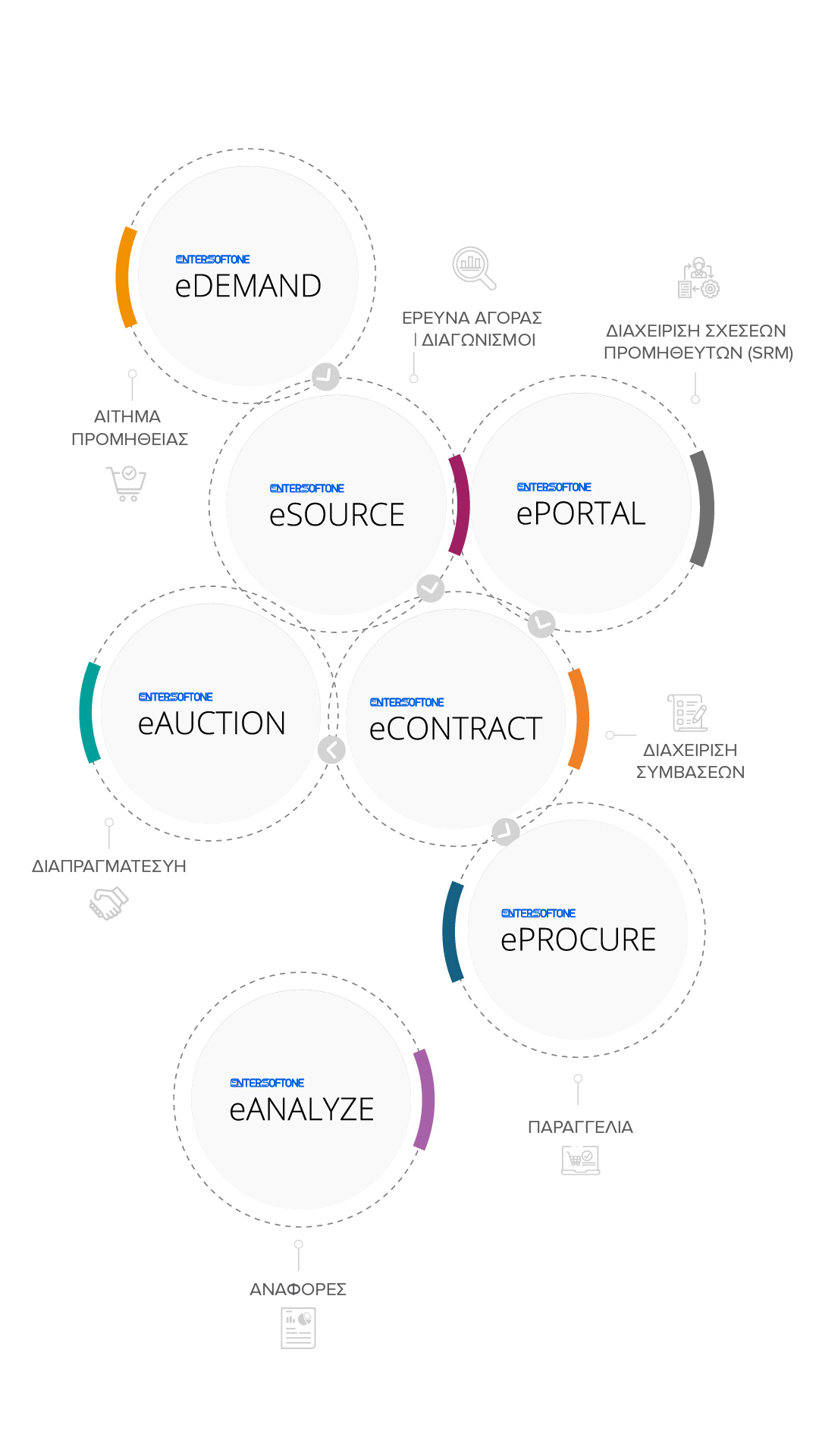 ENTERSOFTONE
eDEMAND

ΕΡΕΥΝΑ ΑΓΟΡΑΣ
| ΔΙΑΓΩΝΙΣΜΟΙ

ΔΙΑΧΕΙΡΙΣΗ ΣΧΕΣΕΩΝ
ΠΡΟΜΗΘΕΥΤΩΝ (SRM)

ΑΙΤΗΜΑ
ΠΡΟΜΗΘΕΙΑΣ

ENTERSOFTONE
eSOURCE

ENTERSOFTONE
ePORTAL

ENTERSOFTONE
eAUCTION

ENTERSOFTONE
eCONTRACT

ΔΙΑΧΕΙΡΙΣΗ
ΣΥΜΒΑΣΕΩΝ

ΔΙΑΠΡΑΓΜΑΤΕΥΣΗ

ENTERSOFTONE
ePROCURE

ENTERSOFTONE
eANALYZE

ΠΑΡΑΓΓΕΛΙΑ

ΑΝΑΦΟΡΕΣ